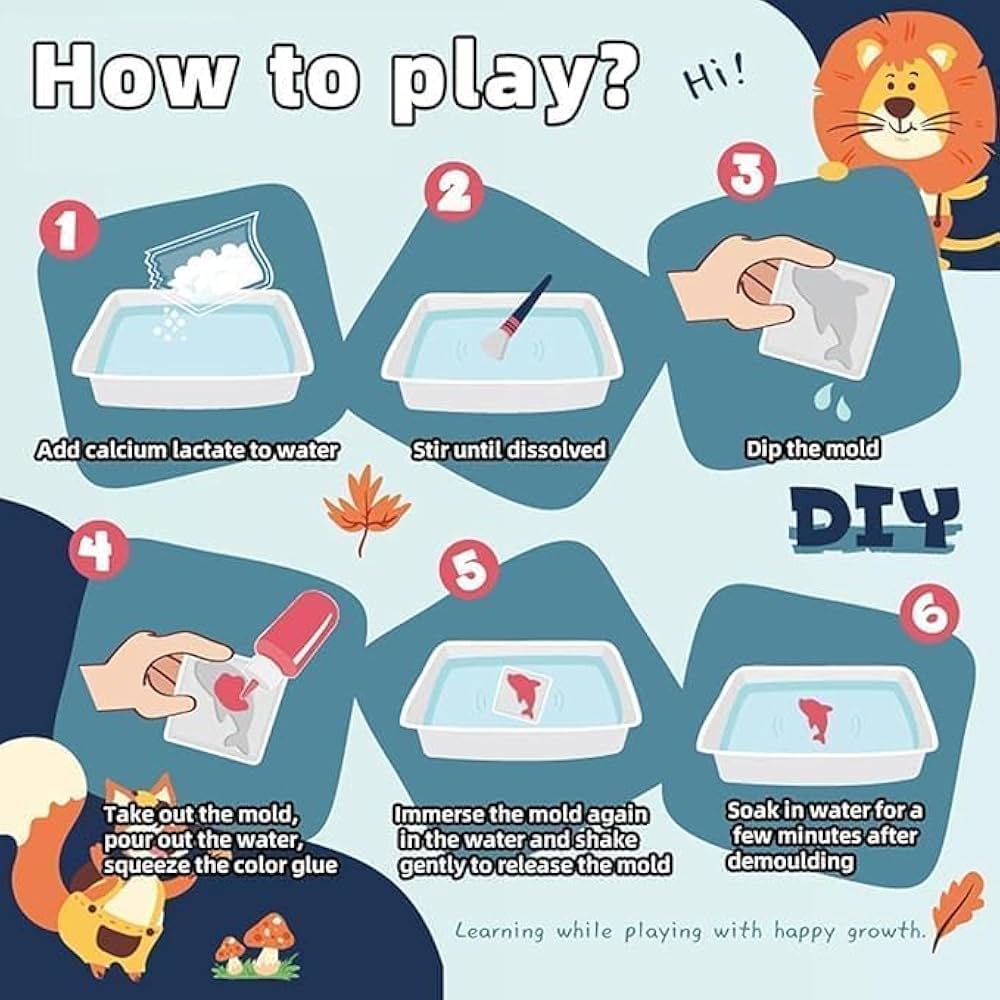 How to play?

Hi!

1

Add calcium lactate to water

2

Stir until dissolved

3

Dip the mold

DIY

4

Take out the mold, pour out the water, squeeze the color glue

5

Immerse the mold again in the water and shake gently to release the mold

6

Soak in water for a few minutes after demoulding

Learning while playing with happy growth.